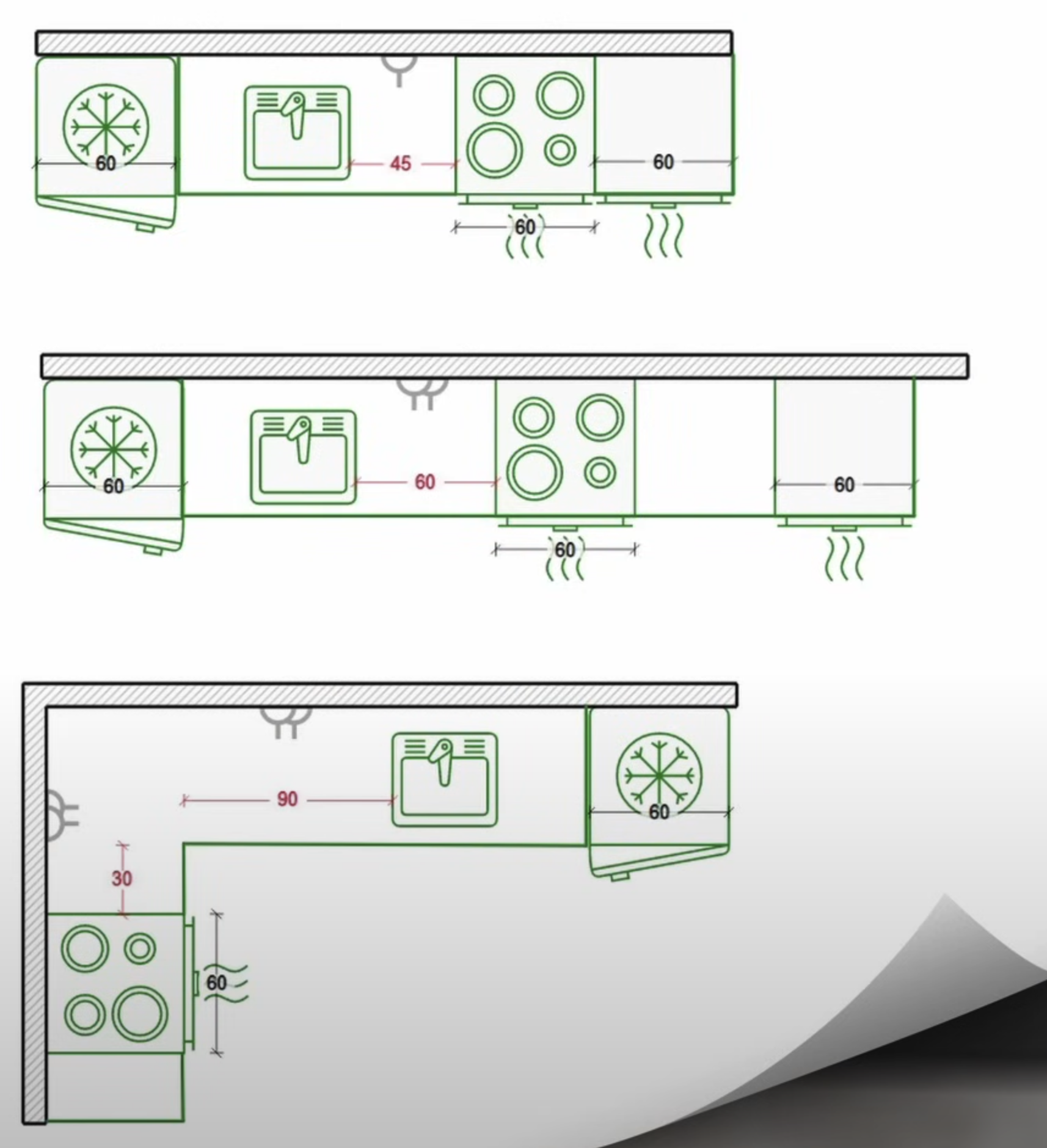 60
45
60
60

60
60
60
60

90
60
30
60