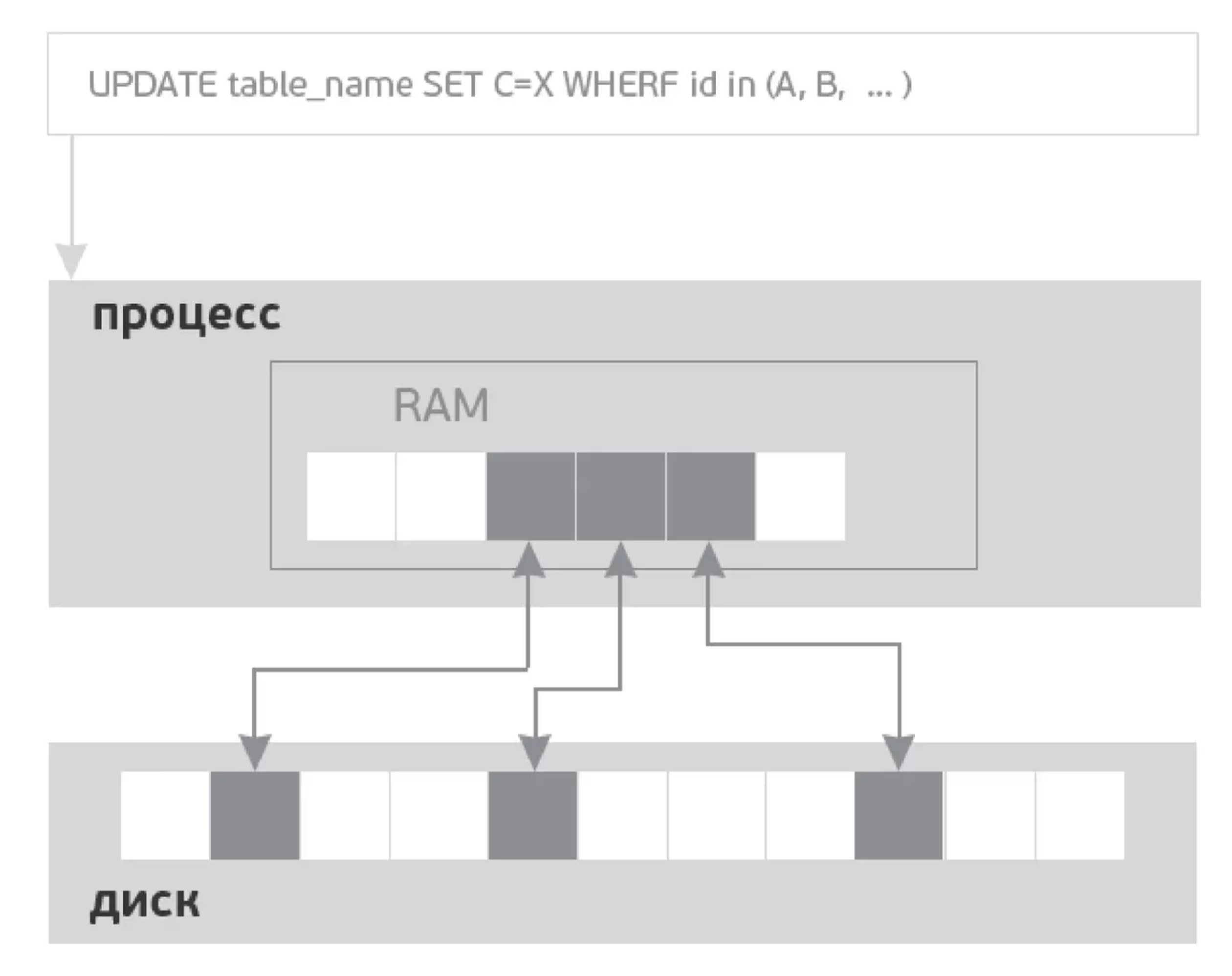 UPDATE table_name SET C=X WHERF id in (A, B, ... )

процесс

RAM

диск